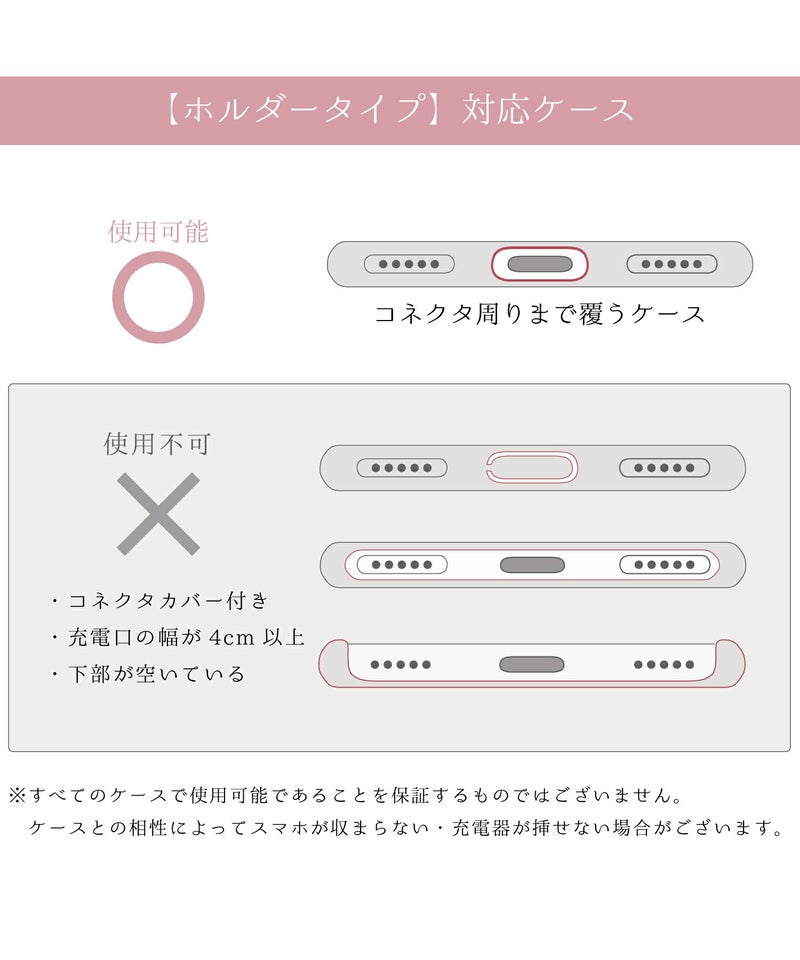 【ホルダータイプ】対応ケース

使用可能

コネクタ周りまで覆うケース

使用不可

・コネクタカバー付き
・充電口の幅が 4cm 以上
・下部が空いている

※すべてのケースで使用可能であることを保証するものではございません。
ケースとの相性によってスマホが収まらない・充電器が挿せない場合がございます。